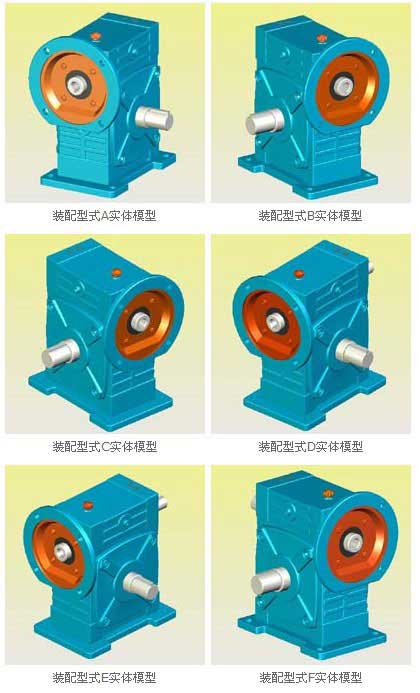 装配型式A实体模型

装配型式B实体模型

装配型式C实体模型

装配型式D实体模型

装配型式E实体模型

装配型式F实体模型