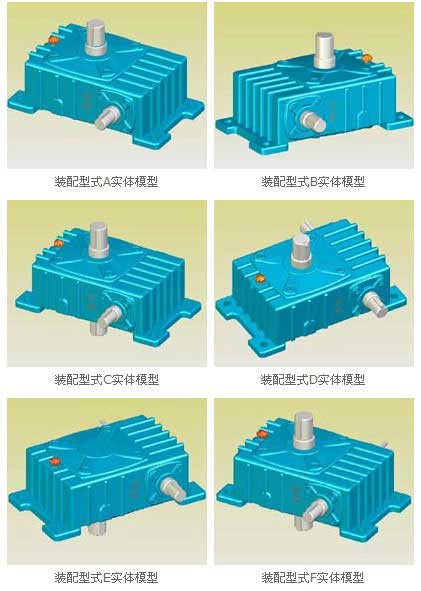 装配型式A实体模型

装配型式B实体模型

装配型式C实体模型

装配型式D实体模型

装配型式E实体模型

装配型式F实体模型